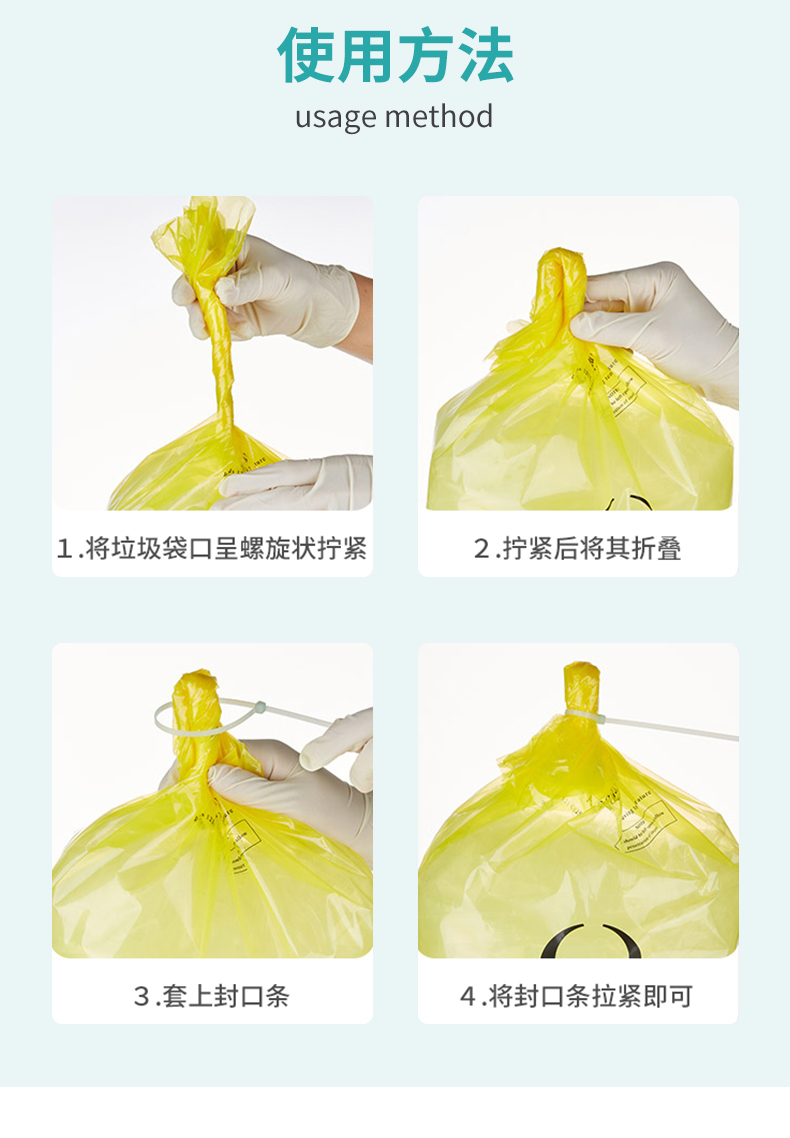 使用方法
usage method

1.将垃圾袋口呈螺旋状拧紧

2.拧紧后将其折叠

3.套上封口条

4.将封口条拉紧即可